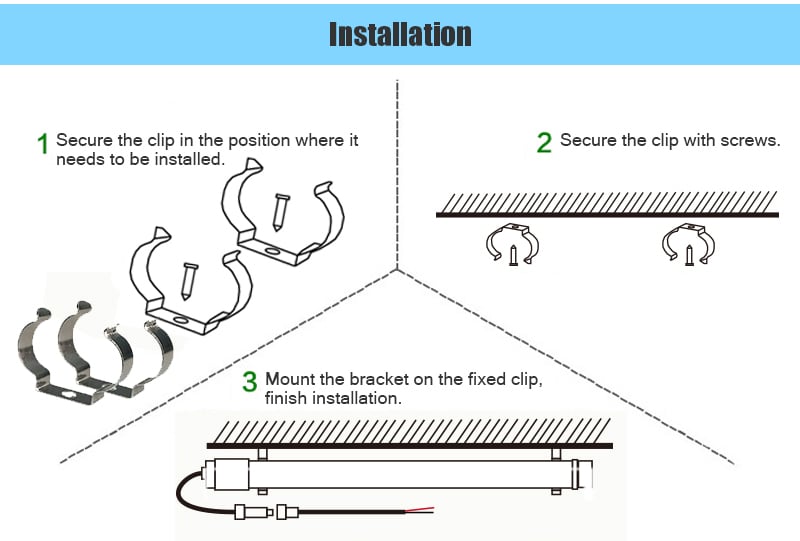 Installation

1 Secure the clip in the position where it needs to be installed.

2 Secure the clip with screws.

3 Mount the bracket on the fixed clip, finish installation.