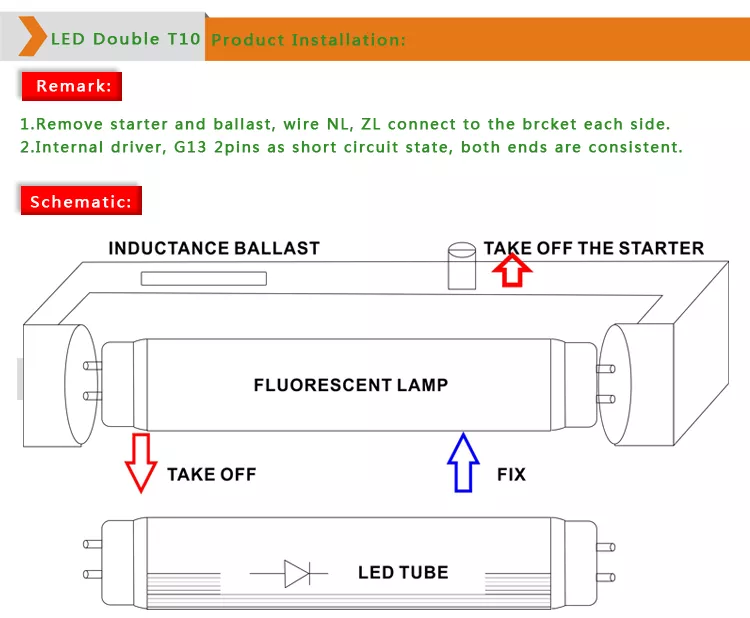 LED Double T10 Product Installation:

Remark:

1.Remove starter and ballast, wire NL, ZL connect to the brcket each side.
2.Internal driver, G13 2pins as short circuit state, both ends are consistent.

Schematic:

INDUCTANCE BALLAST

TAKE OFF THE STARTER

FLUORESCENT LAMP

TAKE OFF

FIX

LED TUBE