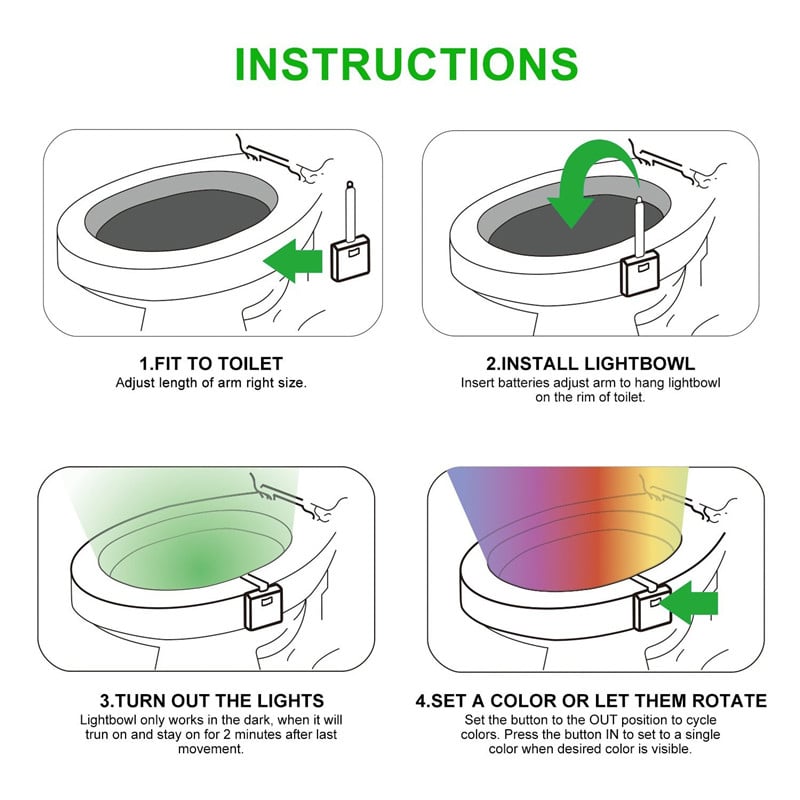 INSTRUCTIONS

1.FIT TO TOILET
Adjust length of arm right size.

2.INSTALL LIGHTBOWL
Insert batteries adjust arm to hang lightbowl on the rim of toilet.

3.TURN OUT THE LIGHTS
Lightbowl only works in the dark, when it will trun on and stay on for 2 minutes after last movement.

4.SET A COLOR OR LET THEM ROTATE
Set the button to the OUT position to cycle colors. Press the button IN to set to a single color when desired color is visible.