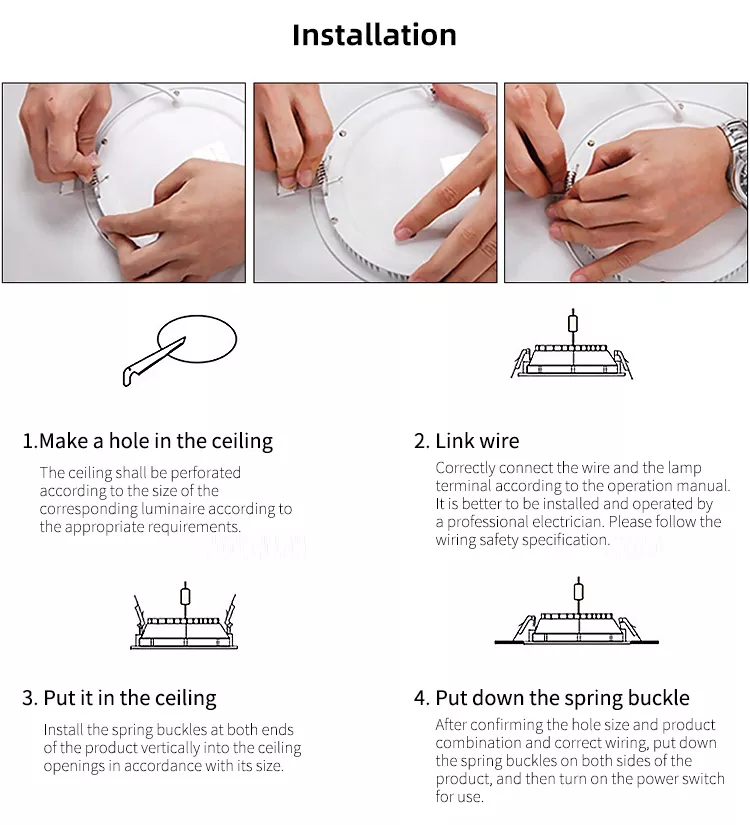 Installation

1.Make a hole in the ceiling

The ceiling shall be perforated according to the size of the corresponding luminaire according to the appropriate requirements.

2. Link wire

Correctly connect the wire and the lamp terminal according to the operation manual. It is better to be installed and operated by a professional electrician. Please follow the wiring safety specification.

3. Put it in the ceiling

Install the spring buckles at both ends of the product vertically into the ceiling openings in accordance with its size.

4. Put down the spring buckle

After confirming the hole size and product combination and correct wiring, put down the spring buckles on both sides of the product, and then turn on the power switch for use.