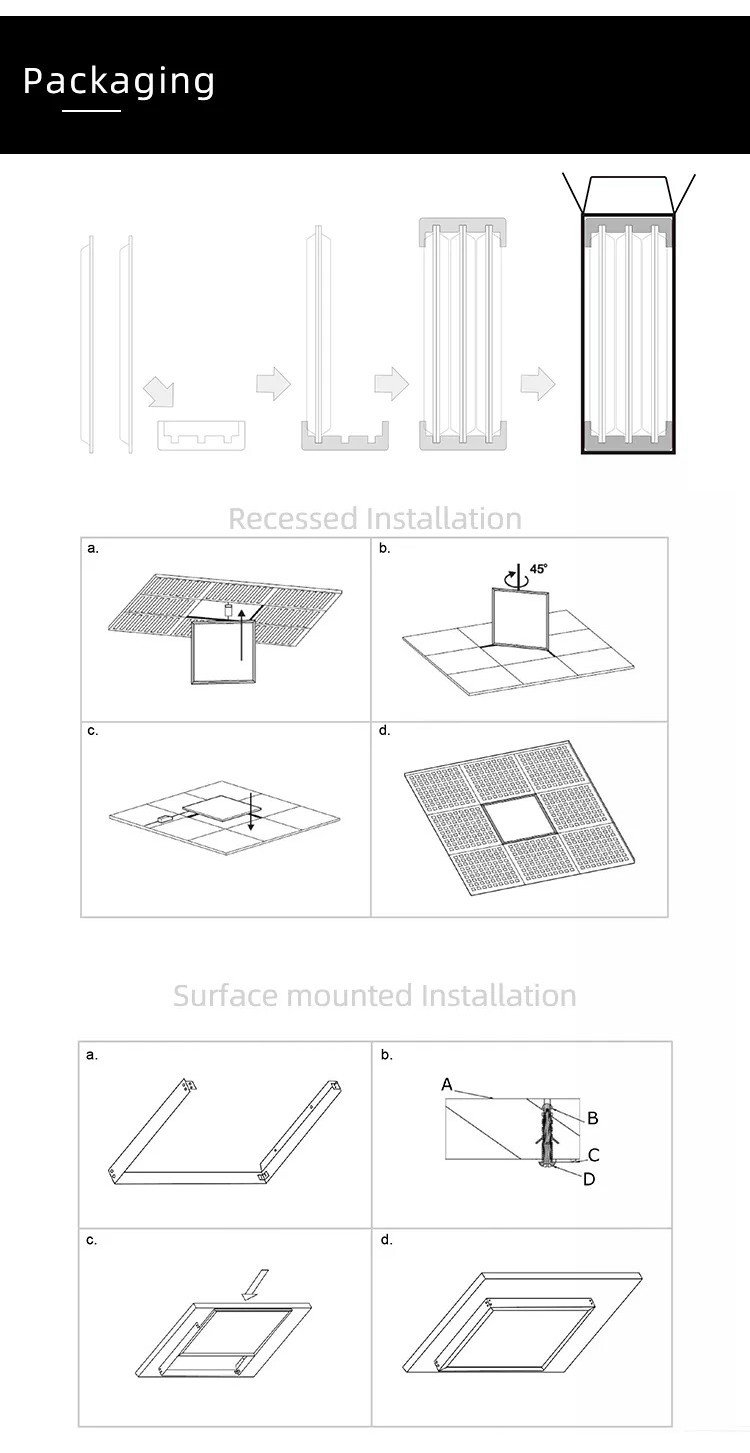 Packaging

Recessed Installation

a.

b.

45°

c.

d.

Surface mounted Installation

a.

b.

A

B

C

D

c.

d.